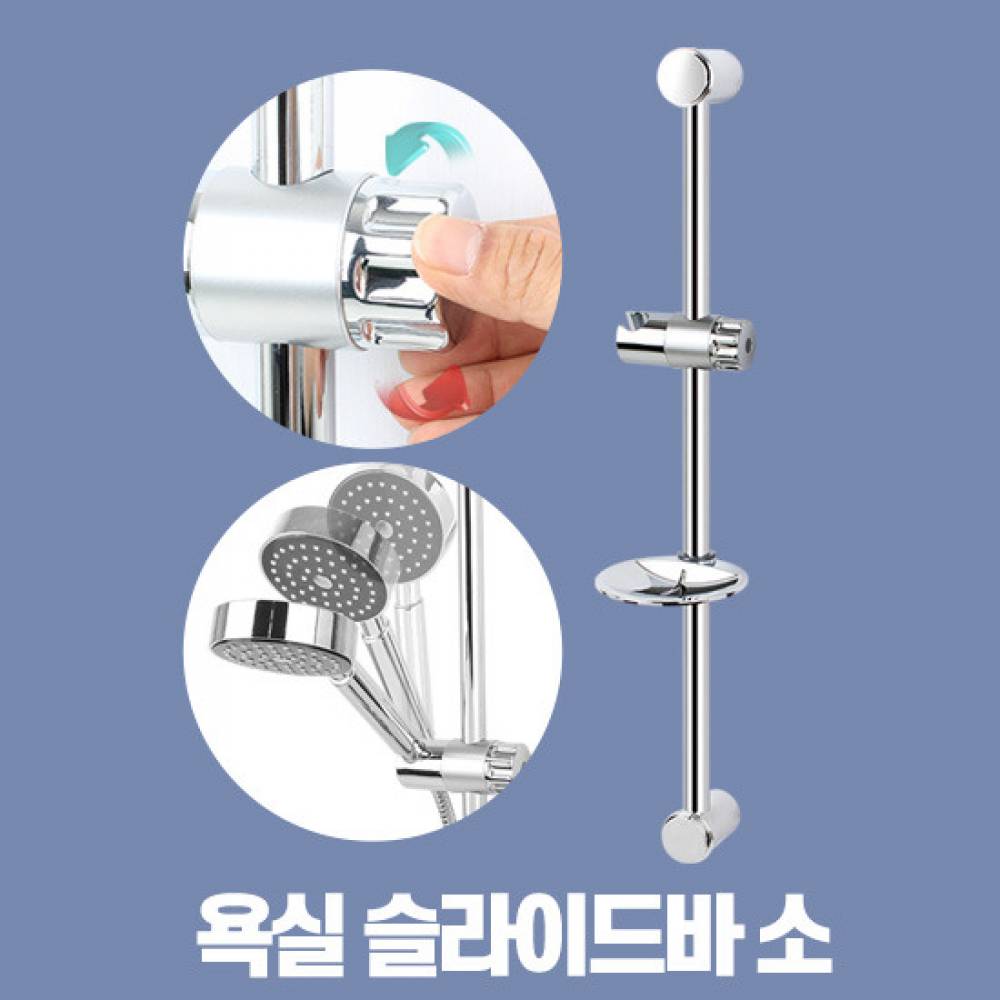 욕실 슬라이드바 소